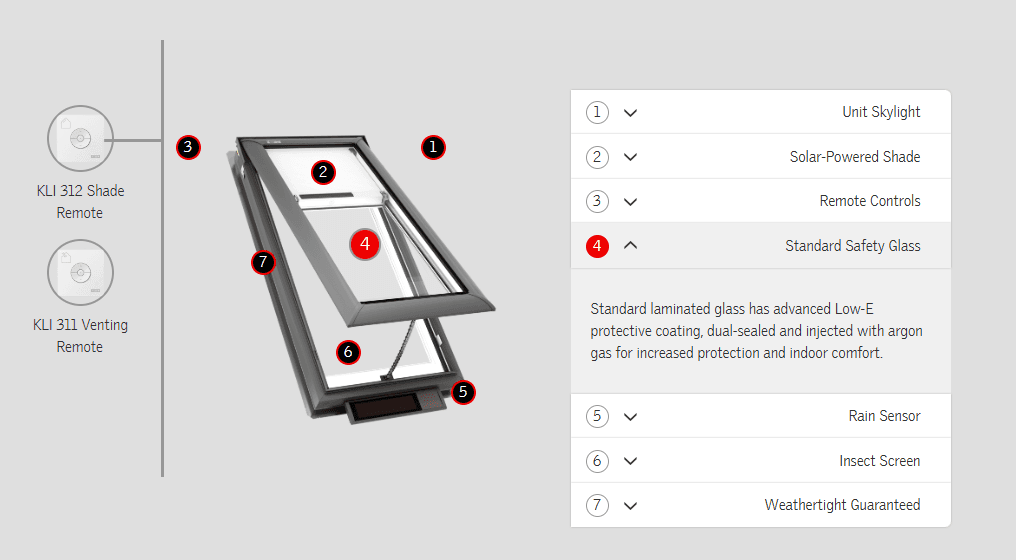 KLI 312 Shade Remote

KLI 311 Venting Remote

3

1

2

4

7

6

5

1 Unit Skylight

2 Solar-Powered Shade

3 Remote Controls

4 Standard Safety Glass

Standard laminated glass has advanced Low-E protective coating, dual-sealed and injected with argon gas for increased protection and indoor comfort.

5 Rain Sensor

6 Insect Screen

7 Weathertight Guaranteed