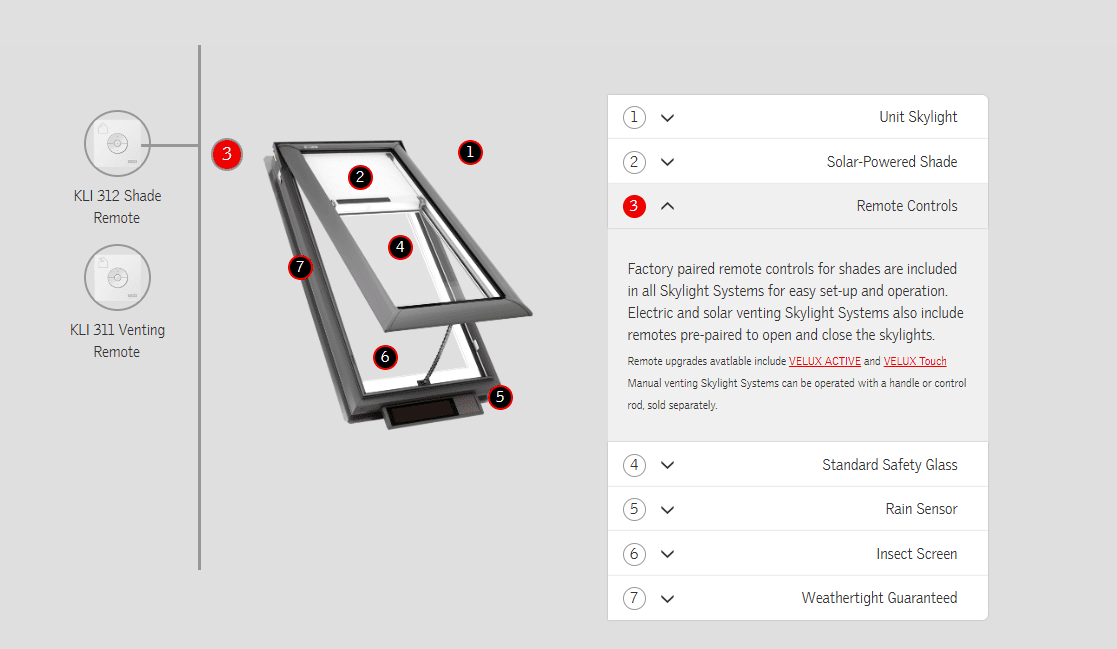 KLI 312 Shade Remote

KLI 311 Venting Remote

3

1

2

4

7

6

5

1 Unit Skylight

2 Solar-Powered Shade

3 Remote Controls

Factory paired remote controls for shades are included in all Skylight Systems for easy set-up and operation. Electric and solar venting Skylight Systems also include remotes pre-paired to open and close the skylights.

Remote upgrades avatlable include VELUX ACTIVE and VELUX Touch
Manual venting Skylight Systems can be operated with a handle or control rod, sold separately.

4 Standard Safety Glass

5 Rain Sensor

6 Insect Screen

7 Weathertight Guaranteed